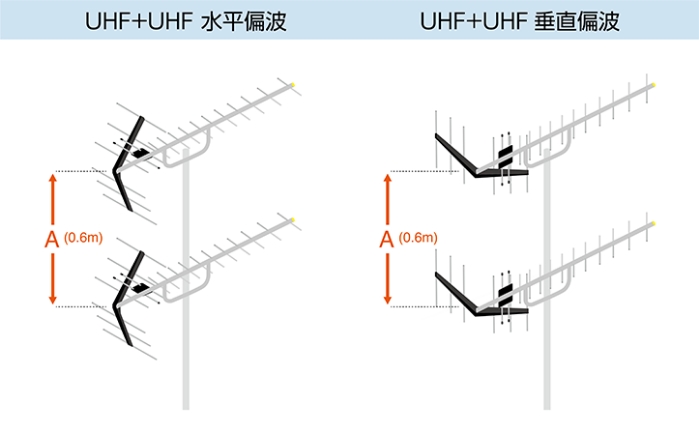 UHF+UHF 水平偏波

A (0.6m)

UHF+UHF 垂直偏波

A (0.6m)