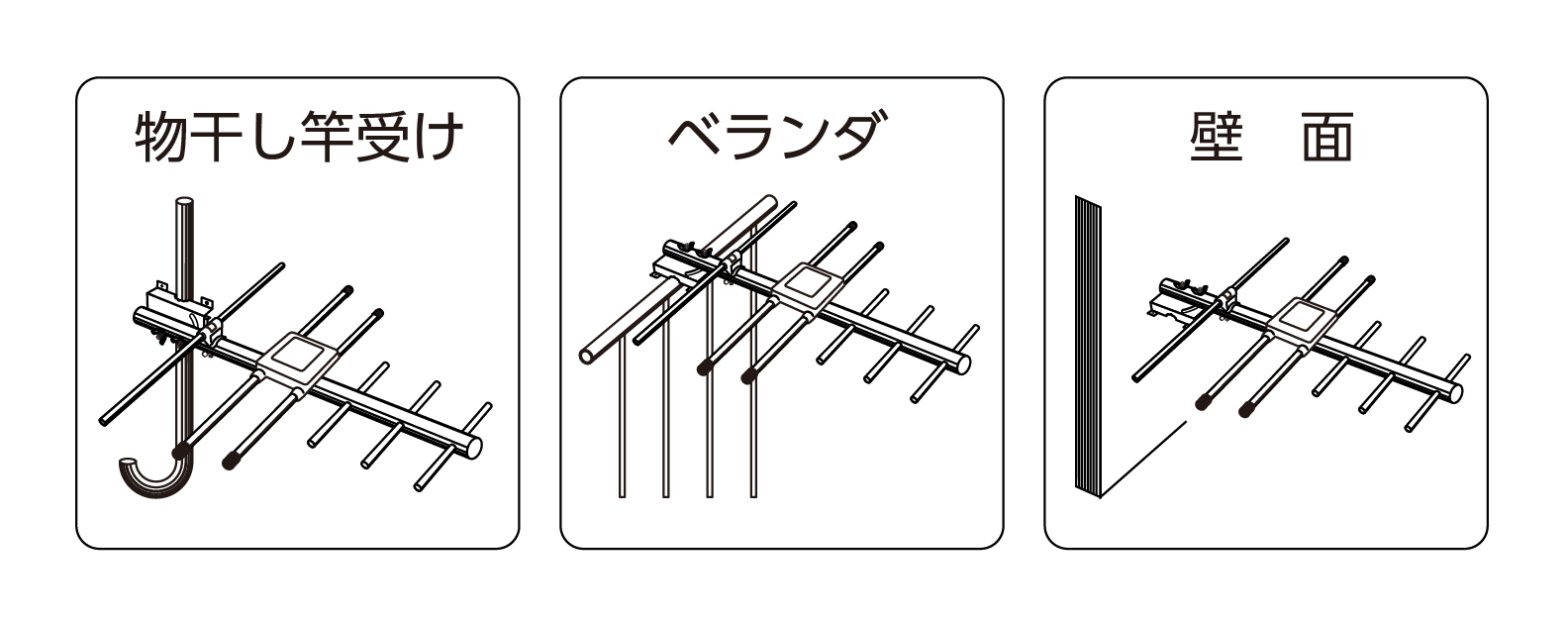 物干し竿受け

ベランダ

壁　面