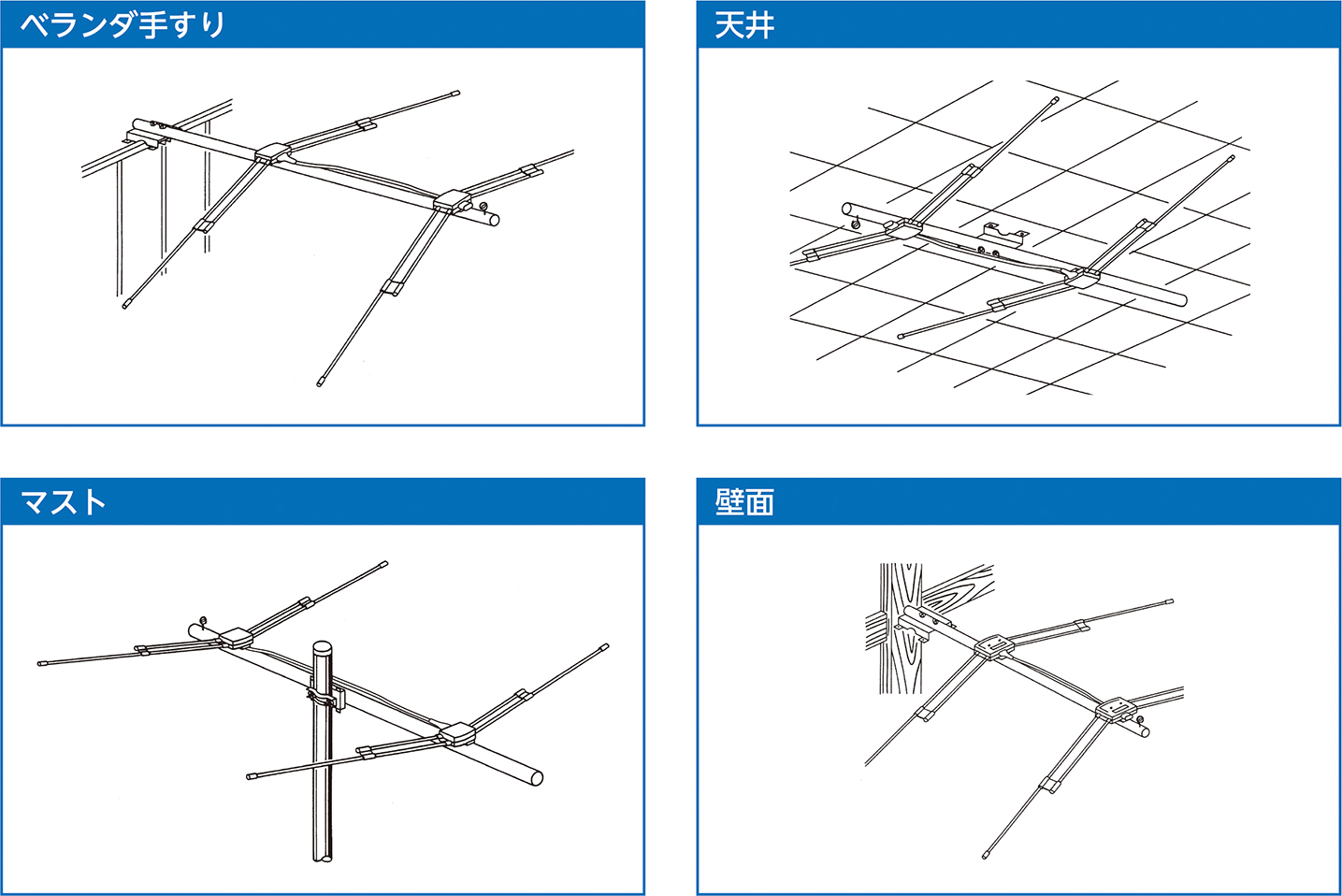 ベランダ手すり

天井

マスト

壁面