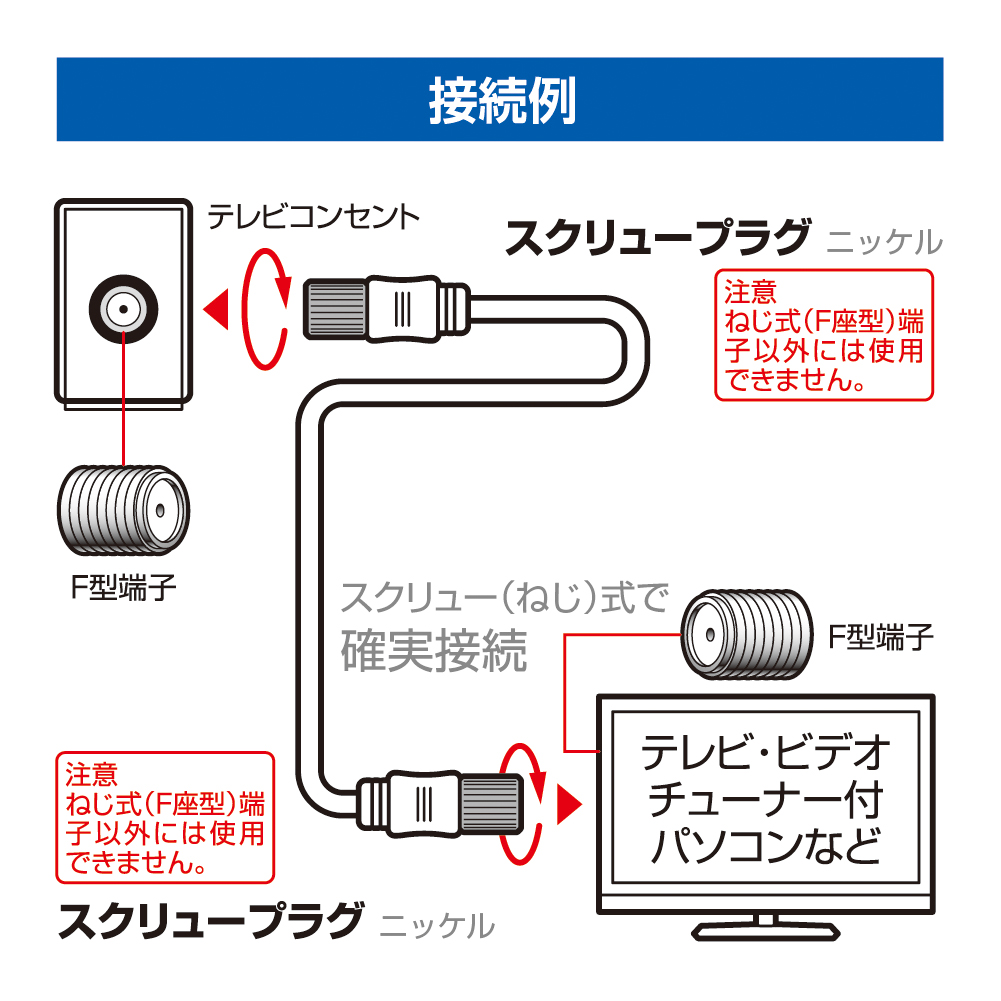 接続例

テレビコンセント

スクリュープラグ ニッケル

注意
ねじ式(F座型)端子以外には使用できません。

F型端子

スクリュー(ねじ)式で
確実接続

F型端子

テレビ・ビデオ
チューナー付
パソコンなど

注意
ねじ式(F座型)端子以外には使用できません。

スクリュープラグ ニッケル