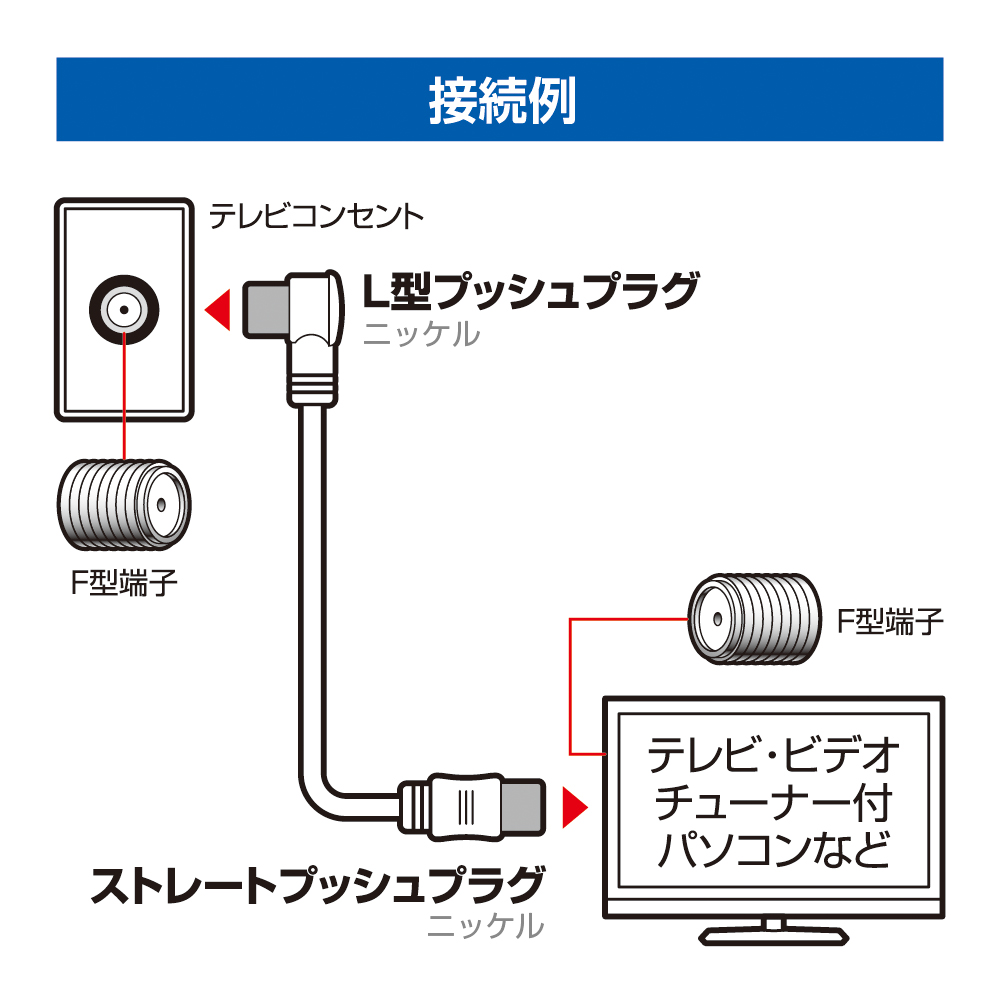 接続例

テレビコンセント

L型プッシュプラグ
ニッケル

F型端子

F型端子

テレビ・ビデオ
チューナー付
パソコンなど

ストレートプッシュプラグ
ニッケル