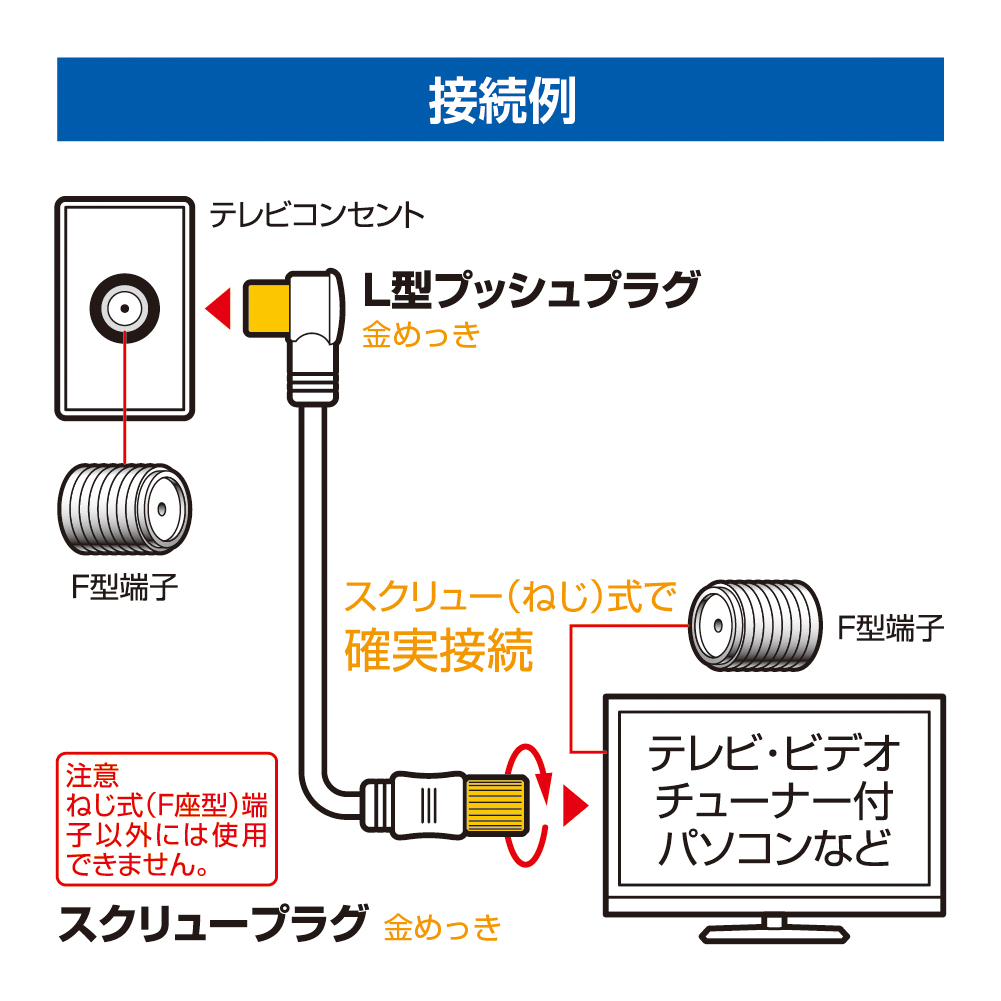 接続例

テレビコンセント

L型プッシュプラグ
金めっき

F型端子

スクリュー(ねじ)式で
確実接続

F型端子

注意
ねじ式(F座型)端子以外には使用できません。

テレビ・ビデオ
チューナー付
パソコンなど

スクリュープラグ 金めっき