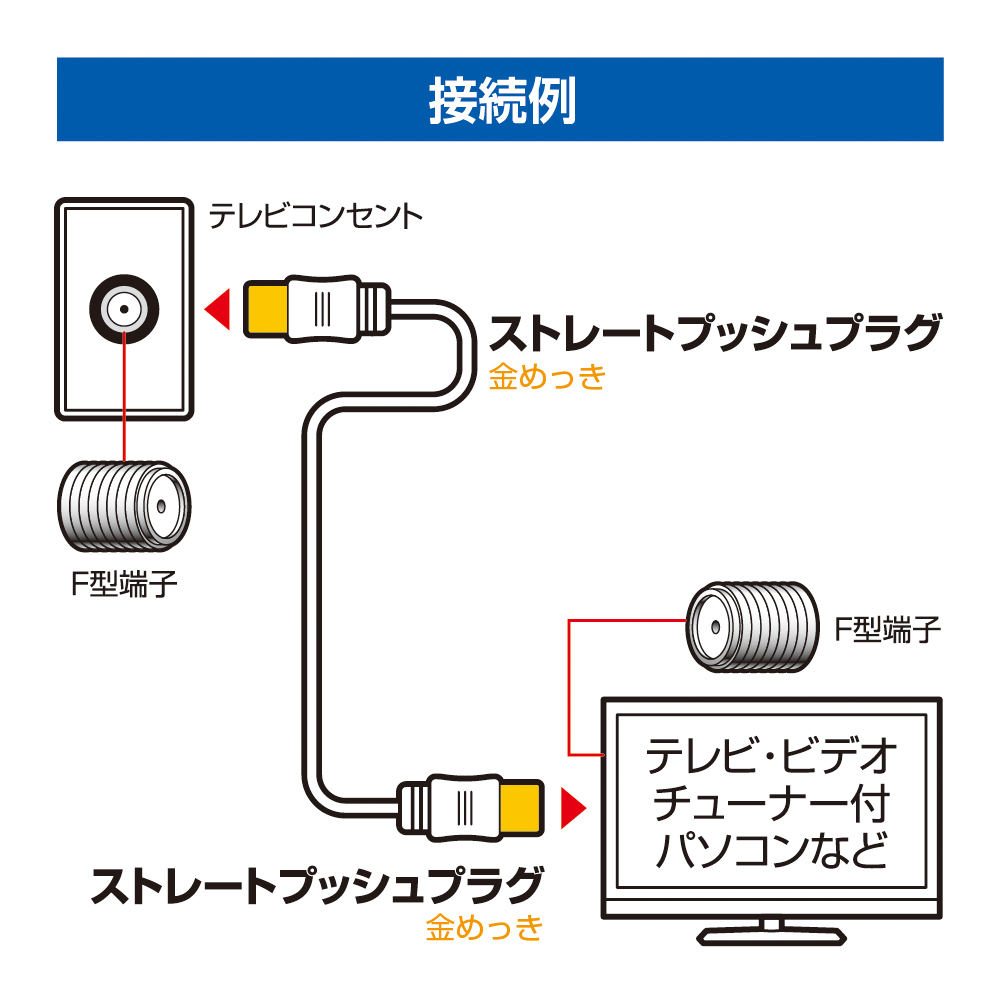 接続例

テレビコンセント

ストレートプッシュプラグ
金めっき

F型端子

F型端子

テレビ・ビデオ
チューナー付
パソコンなど

ストレートプッシュプラグ
金めっき