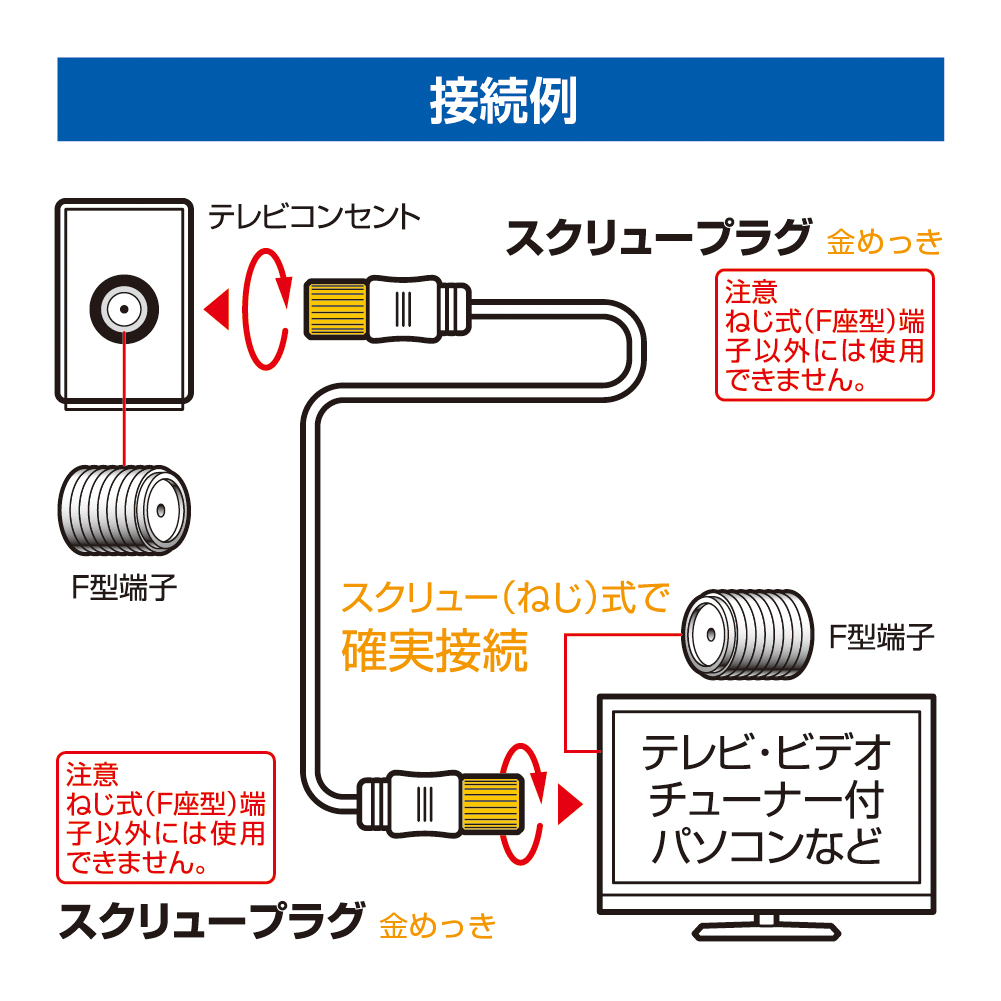 接続例

テレビコンセント

スクリュープラグ 金めっき

注意
ねじ式(F座型)端子以外には使用できません。

F型端子

スクリュー(ねじ)式で
確実接続

F型端子

テレビ・ビデオ
チューナー付
パソコンなど

注意
ねじ式(F座型)端子以外には使用できません。

スクリュープラグ 金めっき