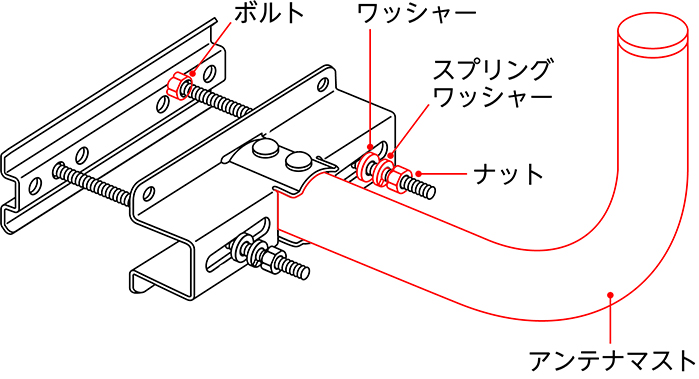 ボルト
ワッシャー
スプリングワッシャー
ナット
アンテナマスト