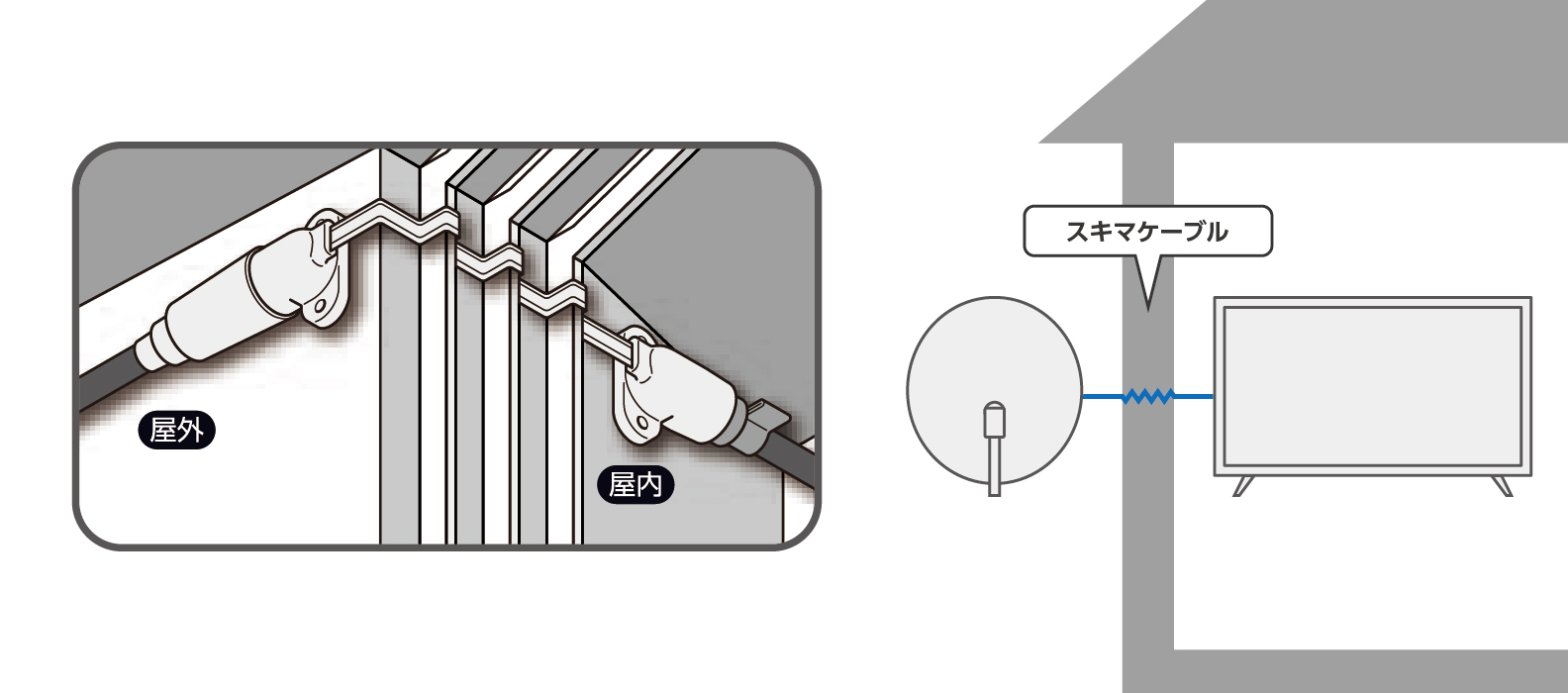 屋外

屋内

スキマケーブル