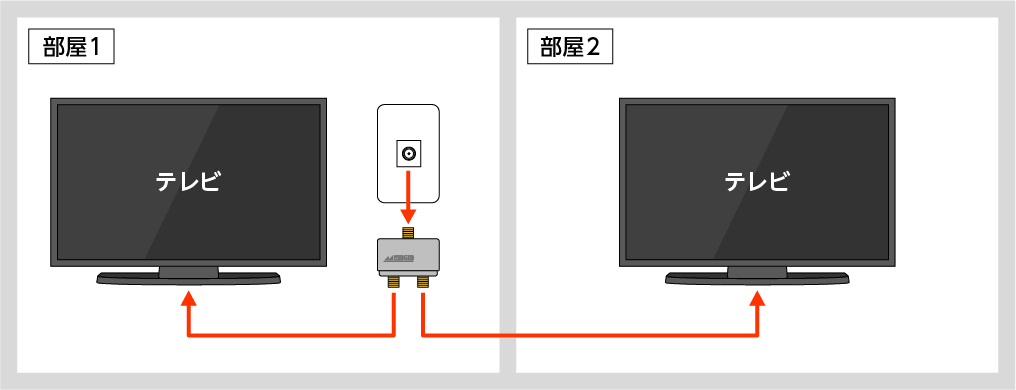 部屋1

テレビ

部屋2

テレビ